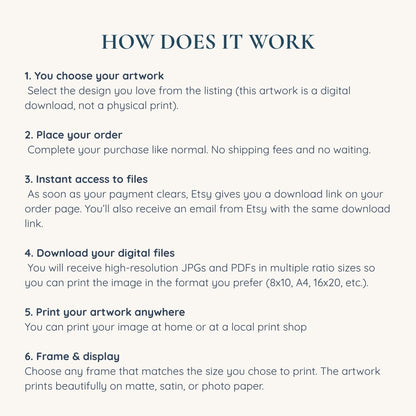 HOW DOES IT WORK

1. You choose your artwork
Select the design you love from the listing (this artwork is a digital download, not a physical print).

2. Place your order
Complete your purchase like normal. No shipping fees and no waiting.

3. Instant access to files
As soon as your payment clears, Etsy gives you a download link on your order page. You'll also receive an email from Etsy with the same download link.

4. Download your digital files
You will receive high-resolution JPGs and PDFs in multiple ratio sizes so you can print the image in the format you prefer (8x10, A4, 16x20, etc.).

5. Print your artwork anywhere
You can print your image at home or at a local print shop

6. Frame & display
Choose any frame that matches the size you chose to print. The artwork prints beautifully on matte, satin, or photo paper.